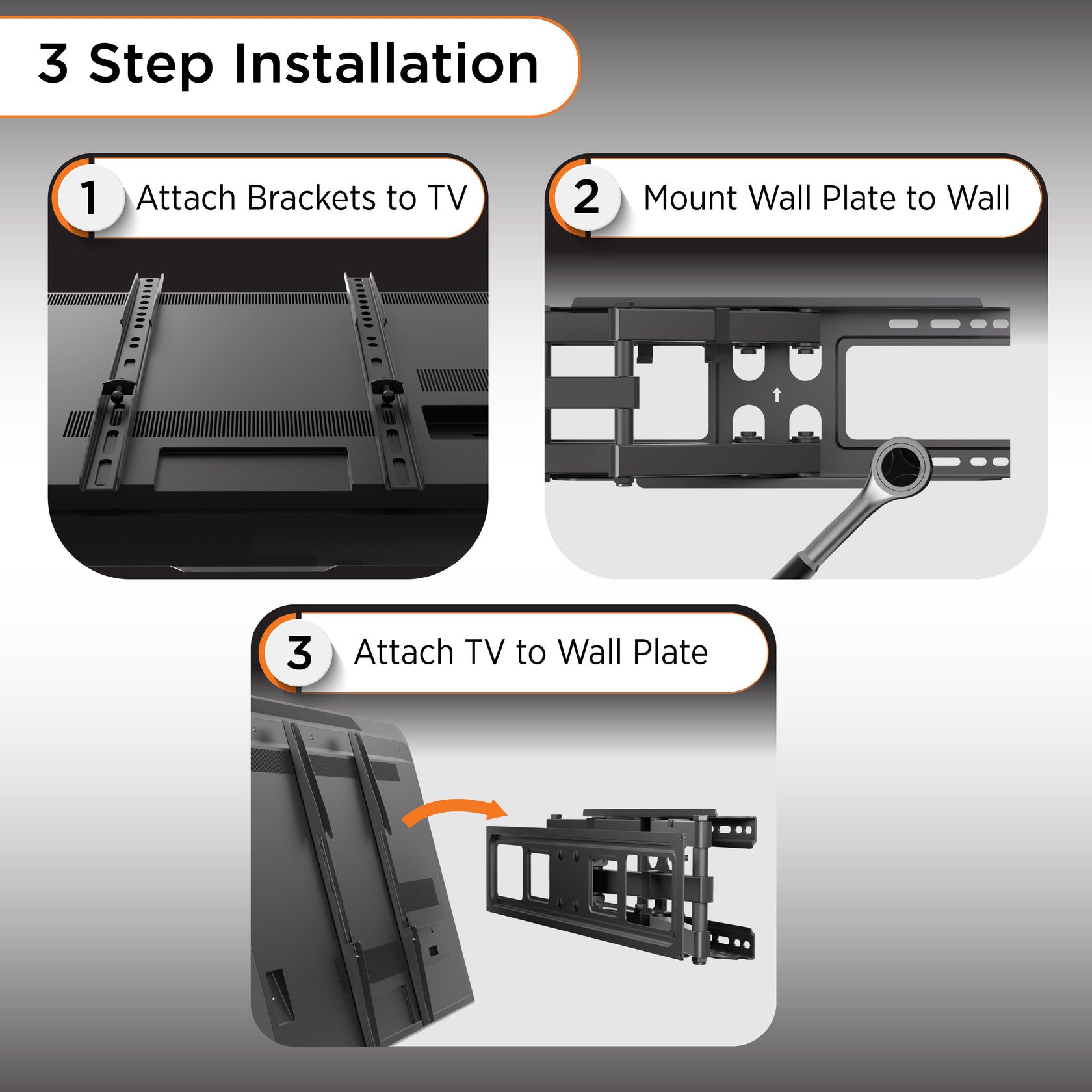 3 Step Installation

1 Attach Brackets to TV

2 Mount Wall Plate to Wall

3 Attach TV to Wall Plate