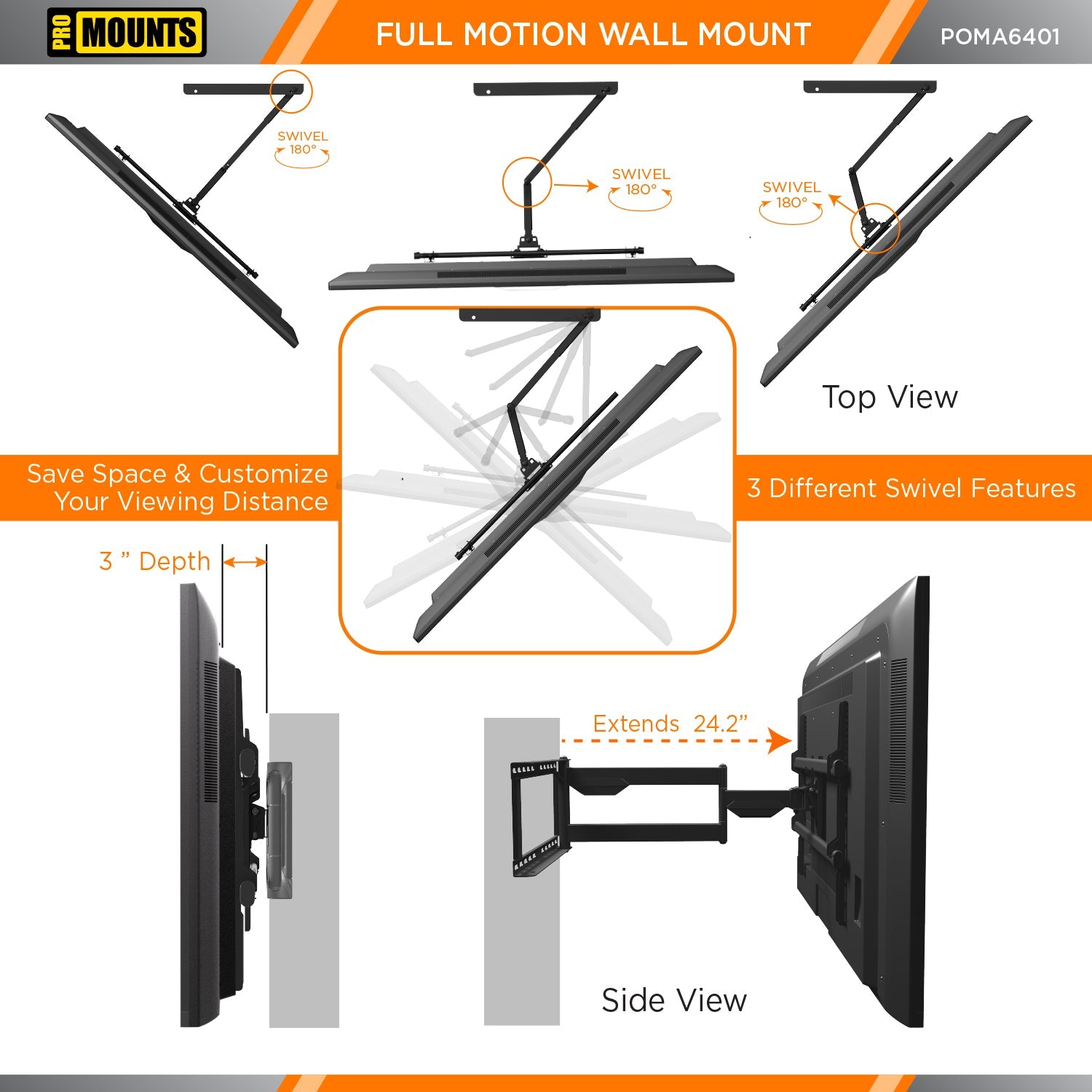 PRO MOUNTS

FULL MOTION WALL MOUNT

POMA6401

SWIVEL 180°

SWIVEL 180°

SWIVEL 180°

Top View

Save Space & Customize Your Viewing Distance

3 Different Swivel Features

3 ” Depth

Extends 24.2”

Side View