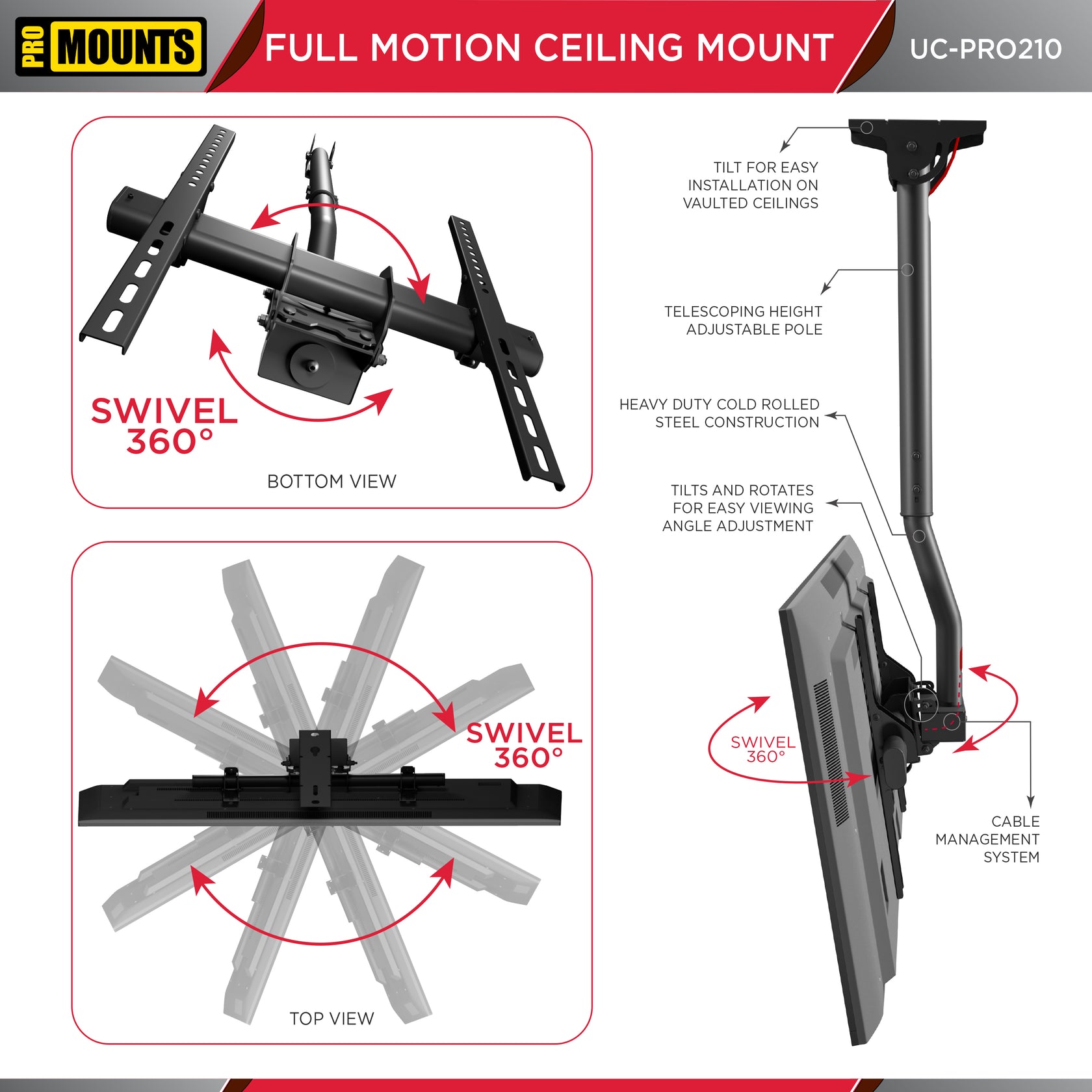 PRO MOUNTS

FULL MOTION CEILING MOUNT

UC-PRO210

SWIVEL 360°

BOTTOM VIEW

SWIVEL 360°

TOP VIEW

TILT FOR EASY INSTALLATION ON VAULTED CEILINGS

TELESCOPING HEIGHT ADJUSTABLE POLE

HEAVY DUTY COLD ROLLED STEEL CONSTRUCTION

TILTS AND ROTATES FOR EASY VIEWING ANGLE ADJUSTMENT

SWIVEL 360°

CABLE MANAGEMENT SYSTEM