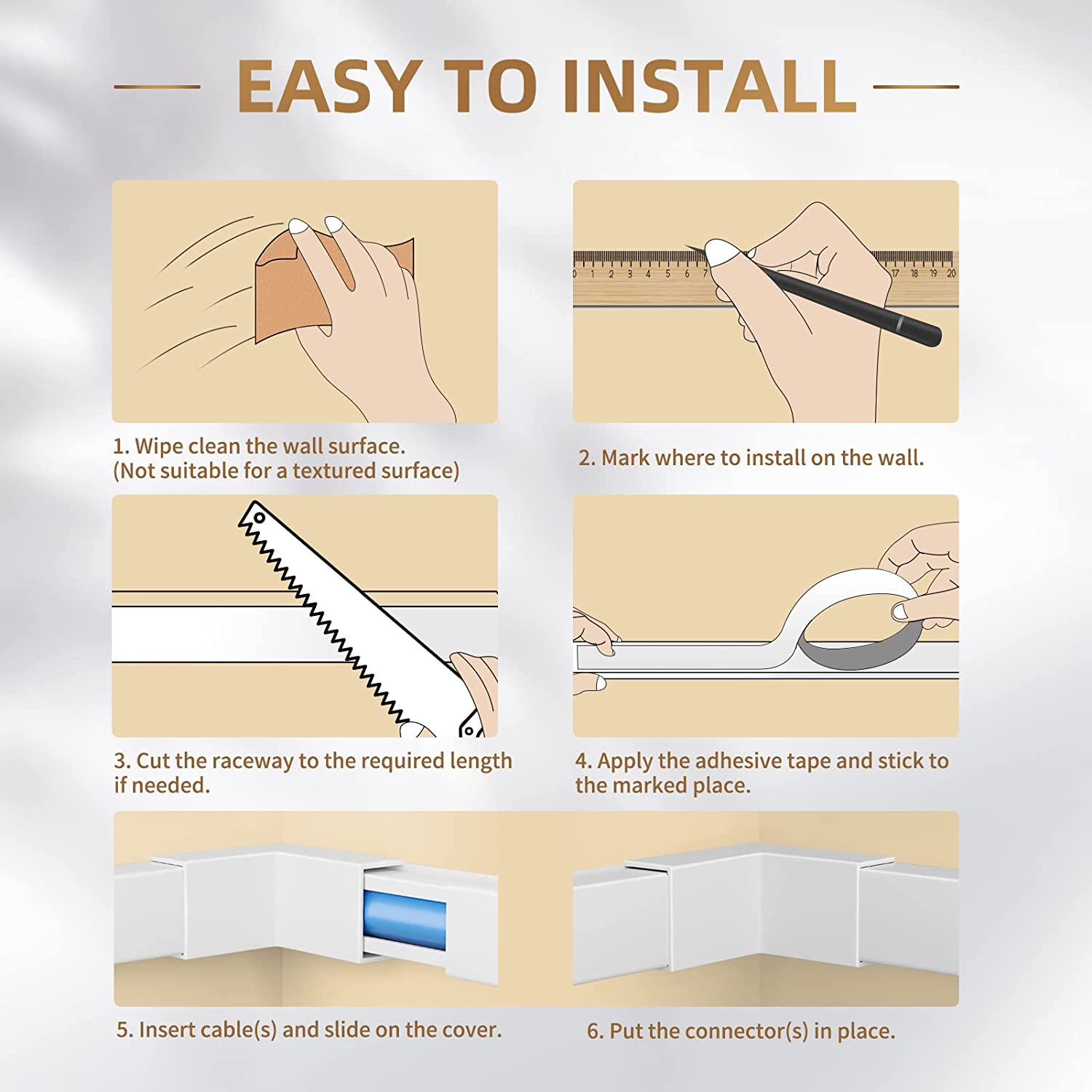 EASY TO INSTALL

0 1 2 3 4 5 6 7 17 18 19 20

1. Wipe clean the wall surface.
(Not suitable for a textured surface)

2. Mark where to install on the wall.

3. Cut the raceway to the required length if needed.

4. Apply the adhesive tape and stick to the marked place.

5. Insert cable(s) and slide on the cover.

6. Put the connector(s) in place.