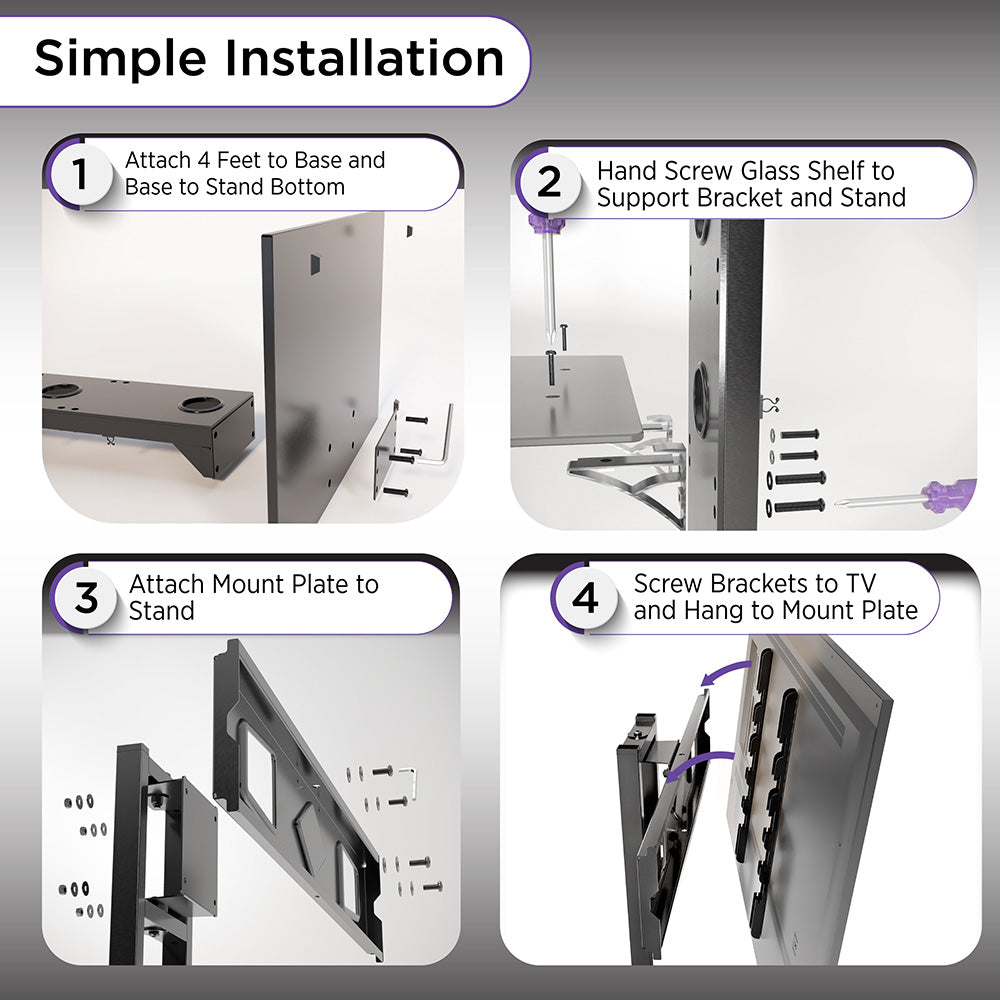 Simple Installation

1 Attach 4 Feet to Base and Base to Stand Bottom

2 Hand Screw Glass Shelf to Support Bracket and Stand

3 Attach Mount Plate to Stand

4 Screw Brackets to TV and Hang to Mount Plate