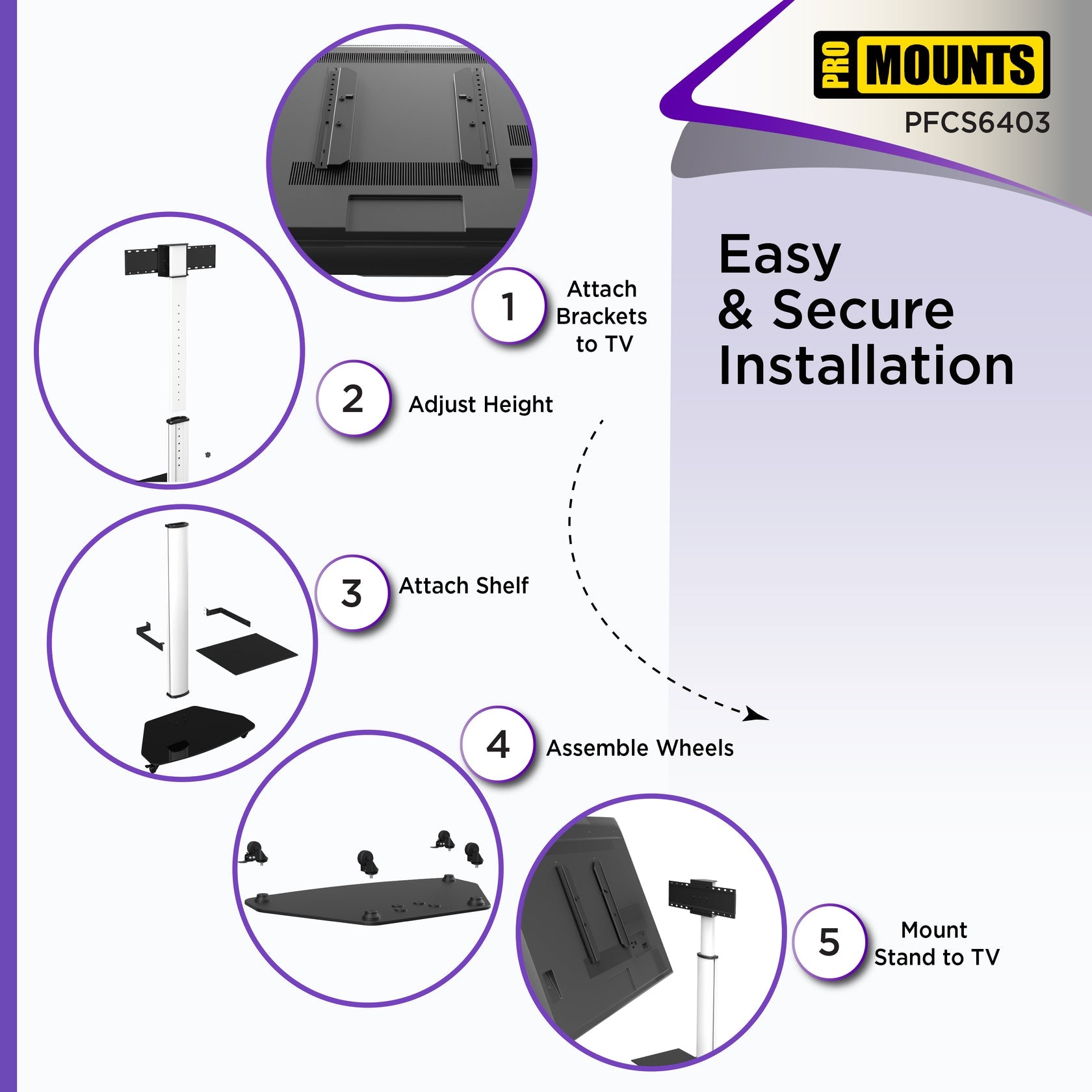 PRO MOUNTS
PFCS6403

Easy & Secure Installation

1 Attach Brackets to TV

2 Adjust Height

3 Attach Shelf

4 Assemble Wheels

5 Mount Stand to TV