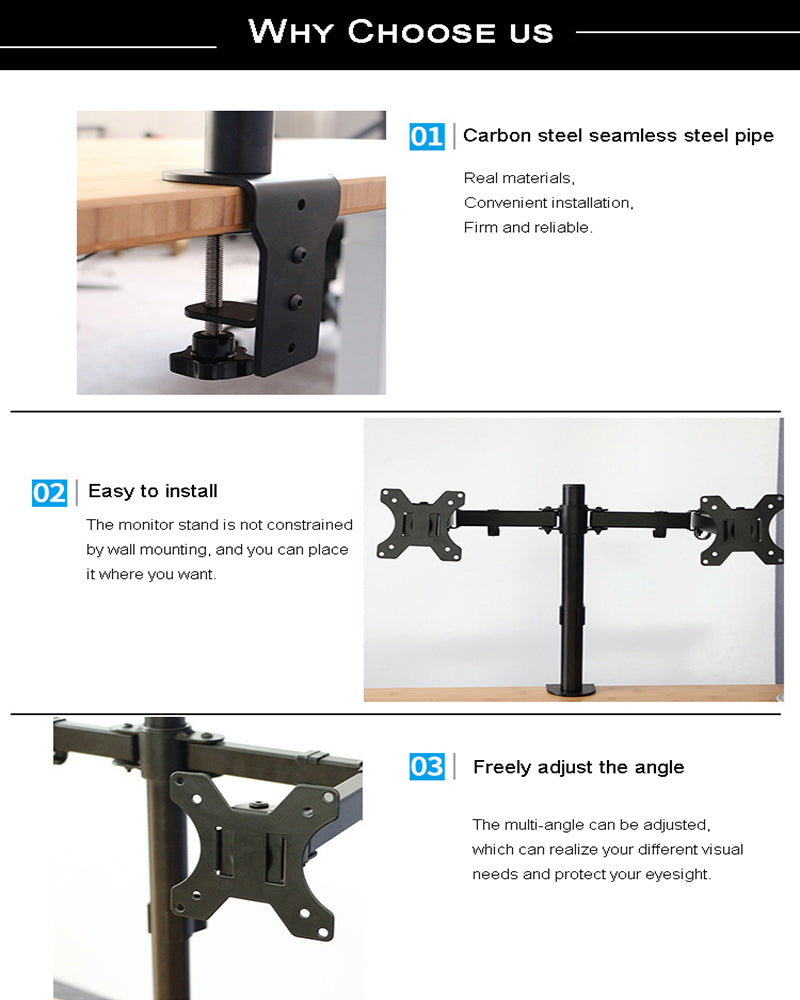 WHY CHOOSE US

01 Carbon steel seamless steel pipe

Real materials,
Convenient installation,
Firm and reliable.

02 Easy to install

The monitor stand is not constrained by wall mounting, and you can place it where you want.

03 Freely adjust the angle

The multi-angle can be adjusted, which can realize your different visual needs and protect your eyesight.