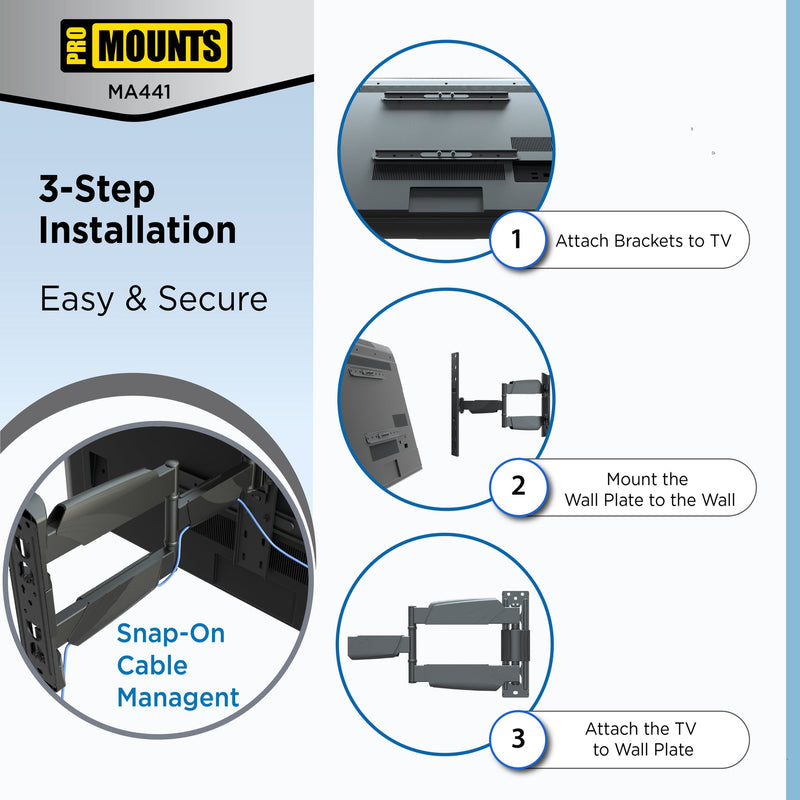 PRO MOUNTS
MA441

3-Step Installation

Easy & Secure

Snap-On Cable Managent

1 Attach Brackets to TV

2 Mount the Wall Plate to the Wall

3 Attach the TV to Wall Plate