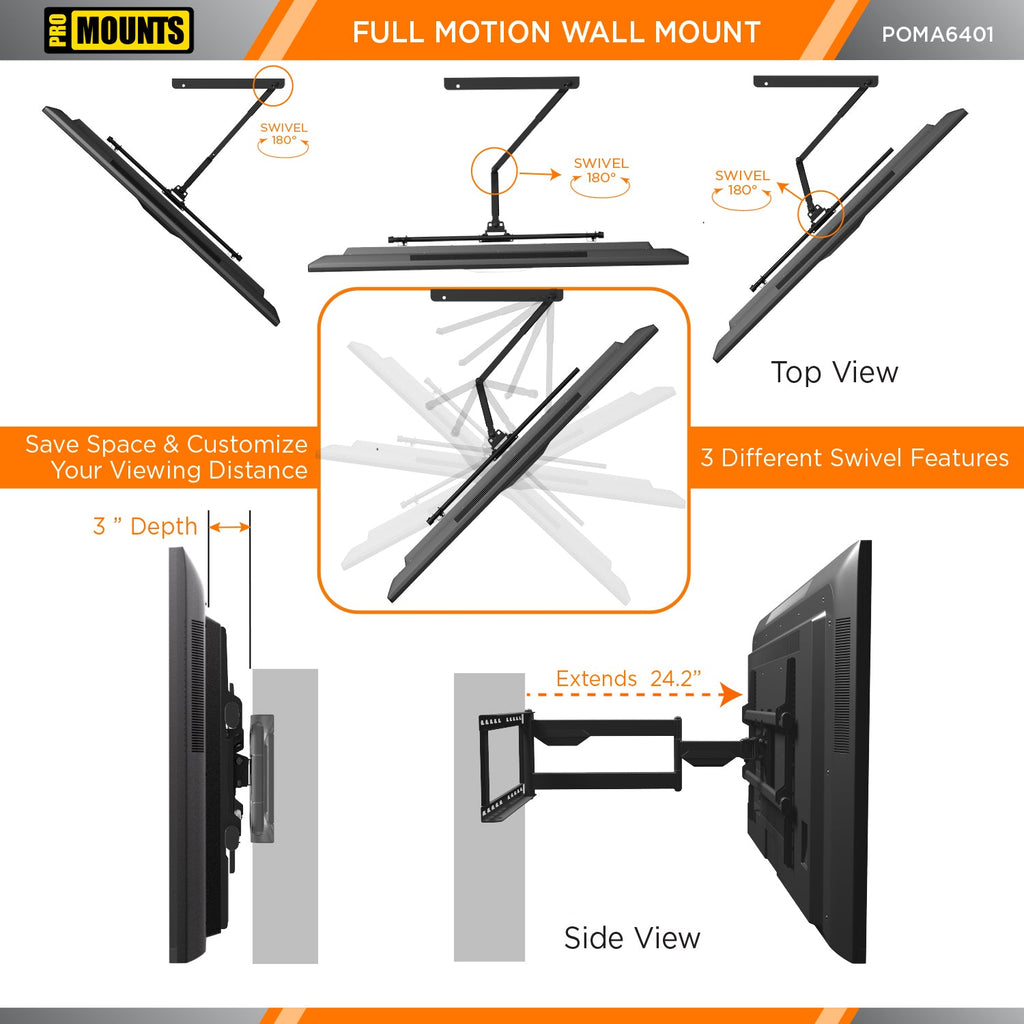 PRO MOUNTS

FULL MOTION WALL MOUNT

POMA6401

SWIVEL 180°

SWIVEL 180°

SWIVEL 180°

Top View

Save Space & Customize Your Viewing Distance

3 Different Swivel Features

3 " Depth

Extends 24.2"

Side View