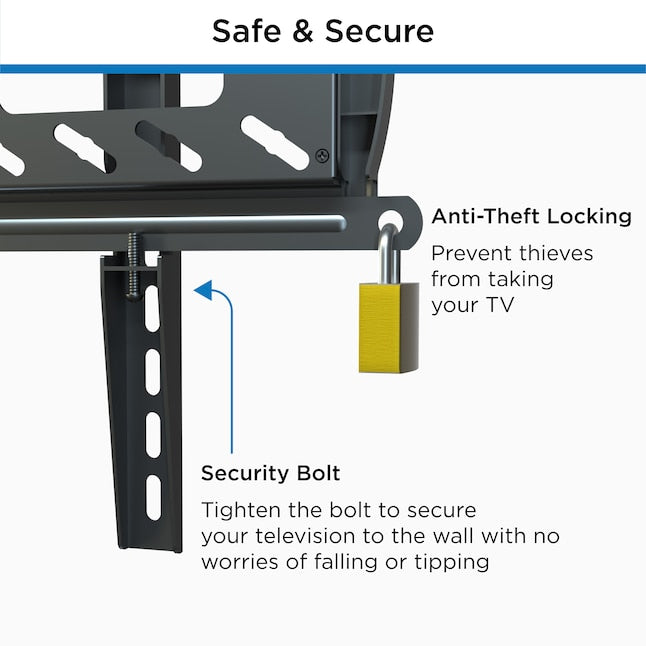 Safe & Secure

Anti-Theft Locking

Prevent thieves from taking your TV

Security Bolt

Tighten the bolt to secure your television to the wall with no worries of falling or tipping