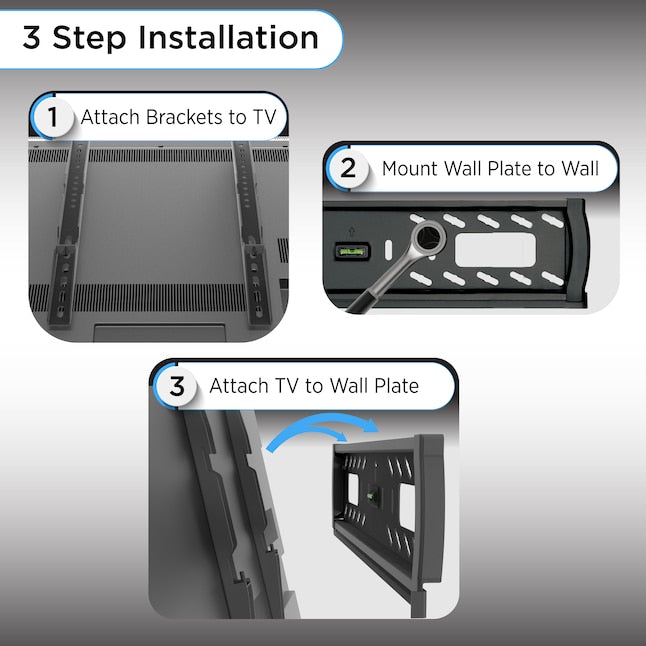 3 Step Installation

1 Attach Brackets to TV

2 Mount Wall Plate to Wall

3 Attach TV to Wall Plate